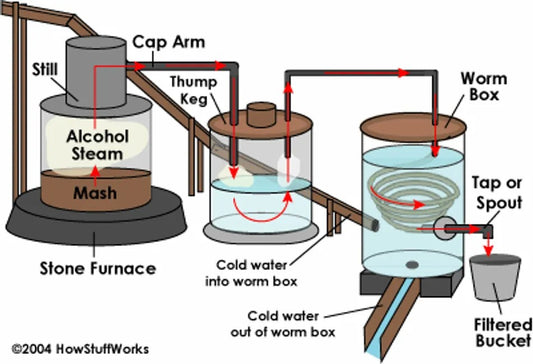 Cap Arm

Still

Thump Keg

Worm Box

Alcohol Steam

Mash

Tap or Spout

Stone Furnace

Cold water into worm box

Cold water out of worm box

Filtered Bucket

©2004 HowStuffWorks